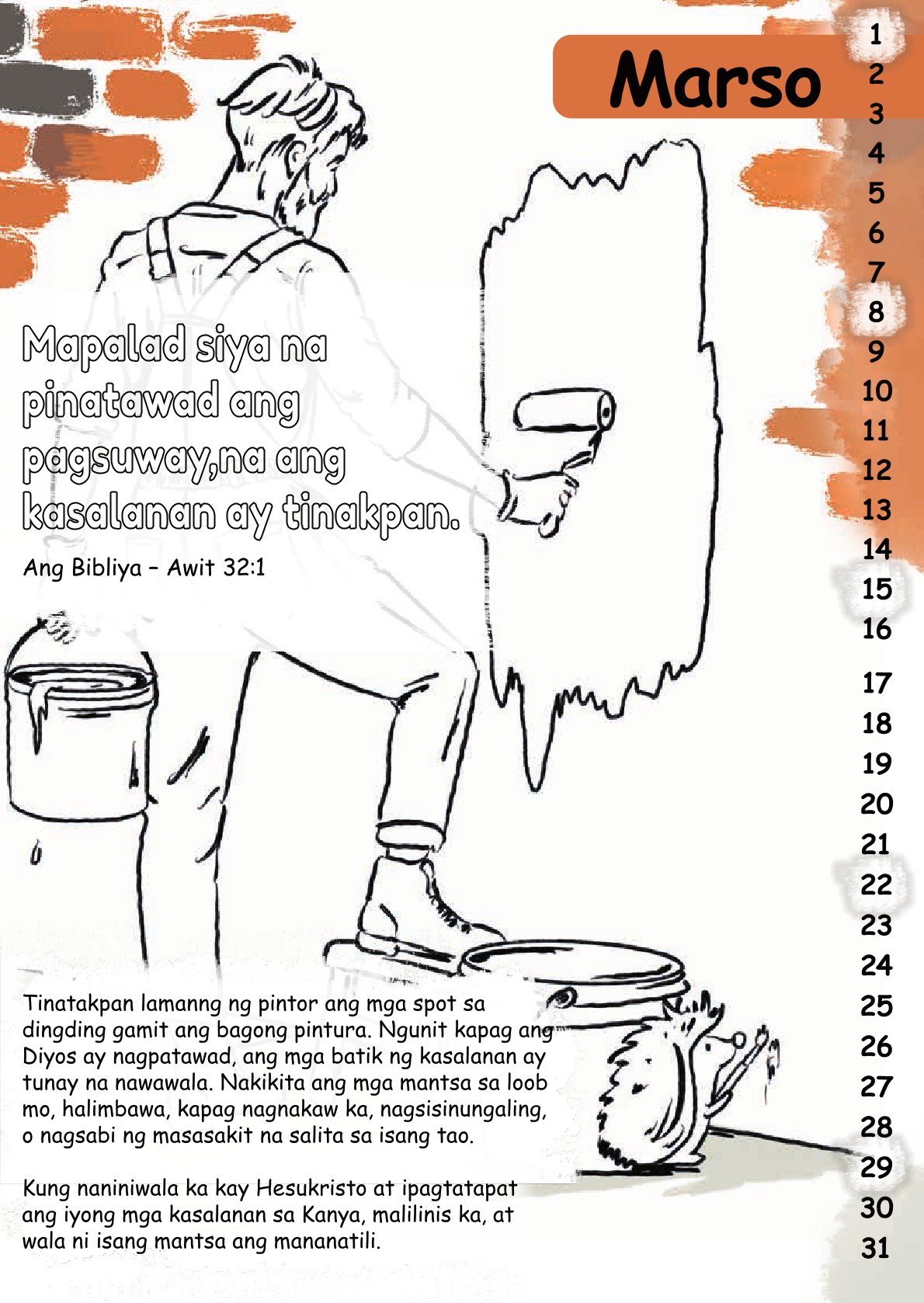 Marso

1
2
3
4
5
6
7
8
9
10
11
12
13
14
15
16
17
18
19
20
21
22
23
24
25
26
27
28
29
30
31

Mapalad siya na pinatawad ang pagsuway,na ang kasalanan ay tinakpan.

Ang Bibliya – Awit 32:1

Tinatakpan lamanng ng pintor ang mga spot sa dingding gamit ang bagong pintura. Ngunit kapag ang Diyos ay nagpatawad, ang mga batik ng kasalanan ay tunay na nawawala. Nakikita ang mga mantsa sa loob mo, halimbawa, kapag nagnakaw ka, nagsisinungaling, o nagsabi ng masasakit na salita sa isang tao.

Kung naniniwala ka kay Hesukristo at ipagtatapat ang iyong mga kasalanan sa Kanya, malilinis ka, at wala ni isang mantsa ang mananatili.