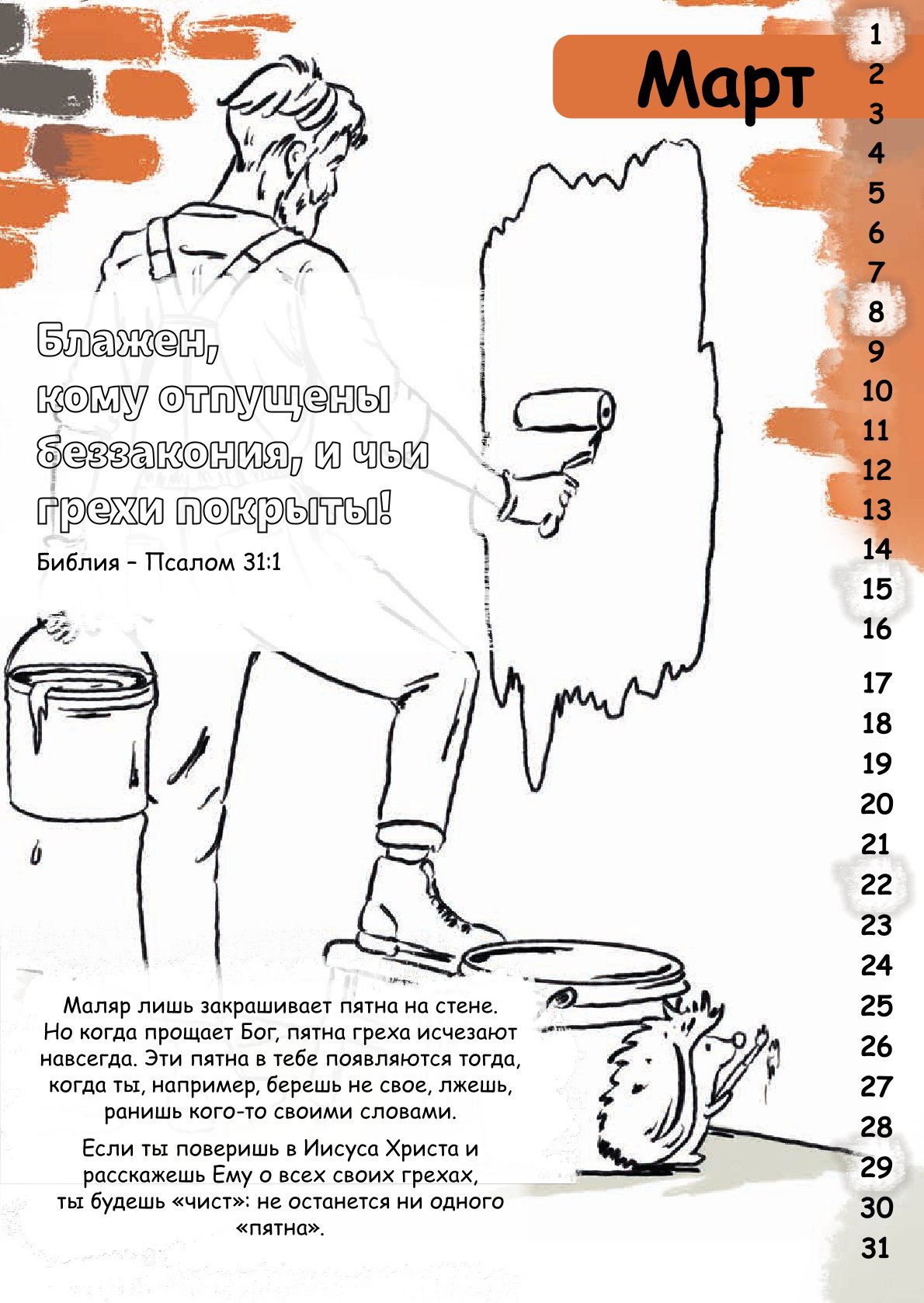 Март

1
2
3
4
5
6
7
8
9
10
11
12
13
14
15
16
17
18
19
20
21
22
23
24
25
26
27
28
29
30
31

Блажен, кому отпущены беззакония, и чьи грехи покрыты!

Библия – Псалом 31:1

Маляр лишь закрашивает пятна на стене. Но когда прощает Бог, пятна греха исчезают навсегда. Эти пятна в тебе появляются тогда, когда ты, например, берешь не свое, лжешь, ранишь кого-то своими словами.

Если ты поверишь в Иисуса Христа и расскажешь Ему о всех своих грехах, ты будешь «чист»: не останется ни одного «пятна».